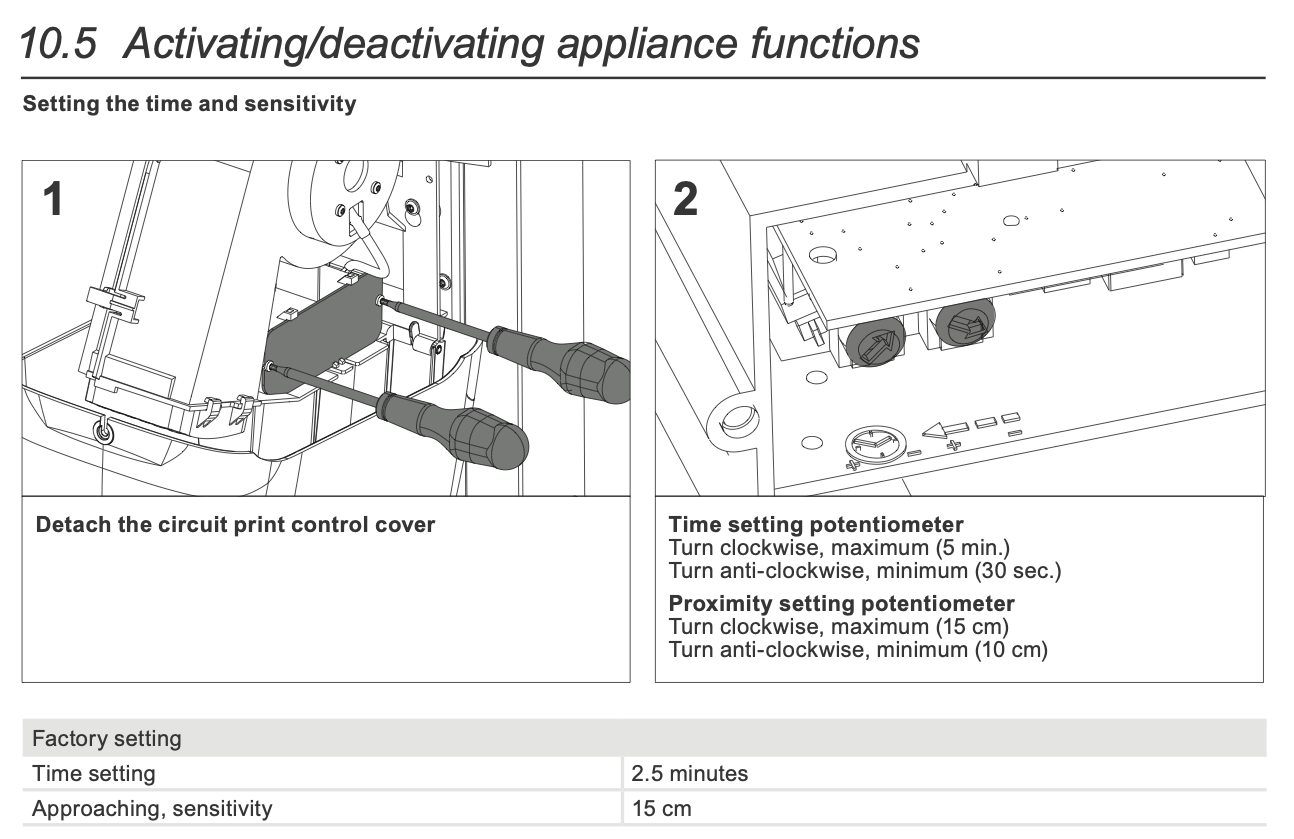 10.5 Activating/deactivating appliance functions

Setting the time and sensitivity

1

Detach the circuit print control cover

2

Time setting potentiometer
Turn clockwise, maximum (5 min.)
Turn anti-clockwise, minimum (30 sec.)

Proximity setting potentiometer
Turn clockwise, maximum (15 cm)
Turn anti-clockwise, minimum (10 cm)

| Factory setting | |
|---|---|
| Time setting | 2.5 minutes |
| Approaching, sensitivity | 15 cm |